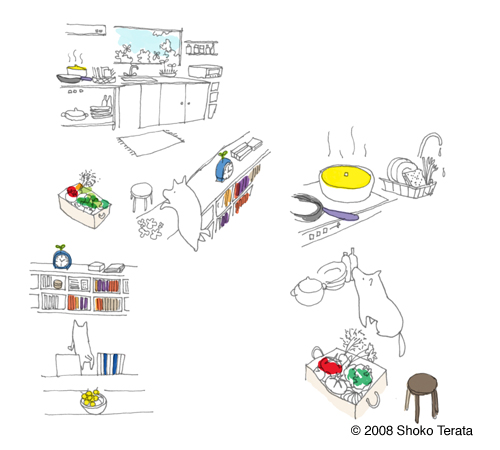 © 2008 Shoko Terata